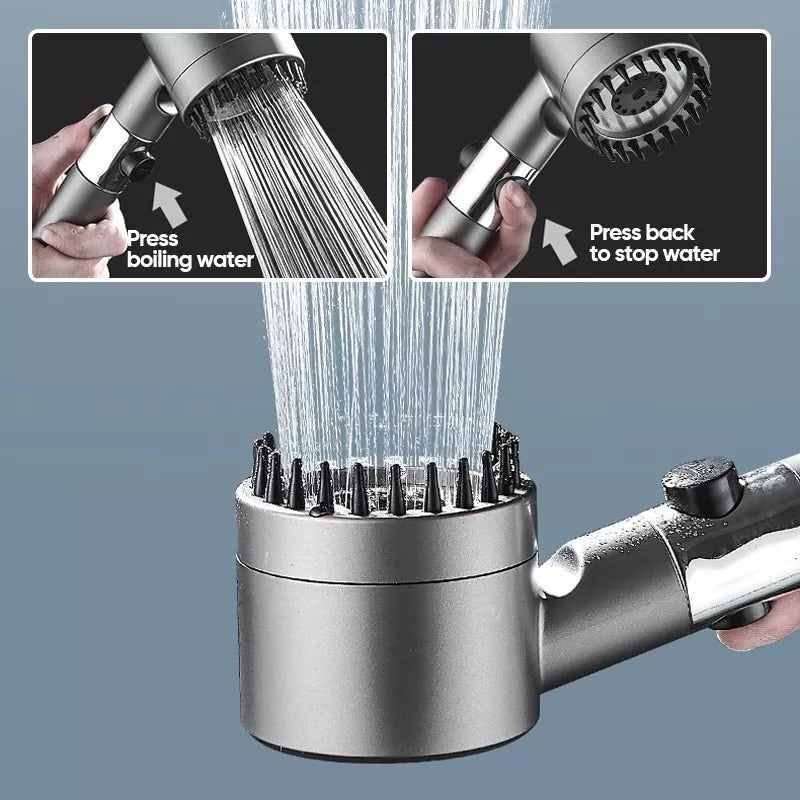 Press
boiling water

Press back
to stop water